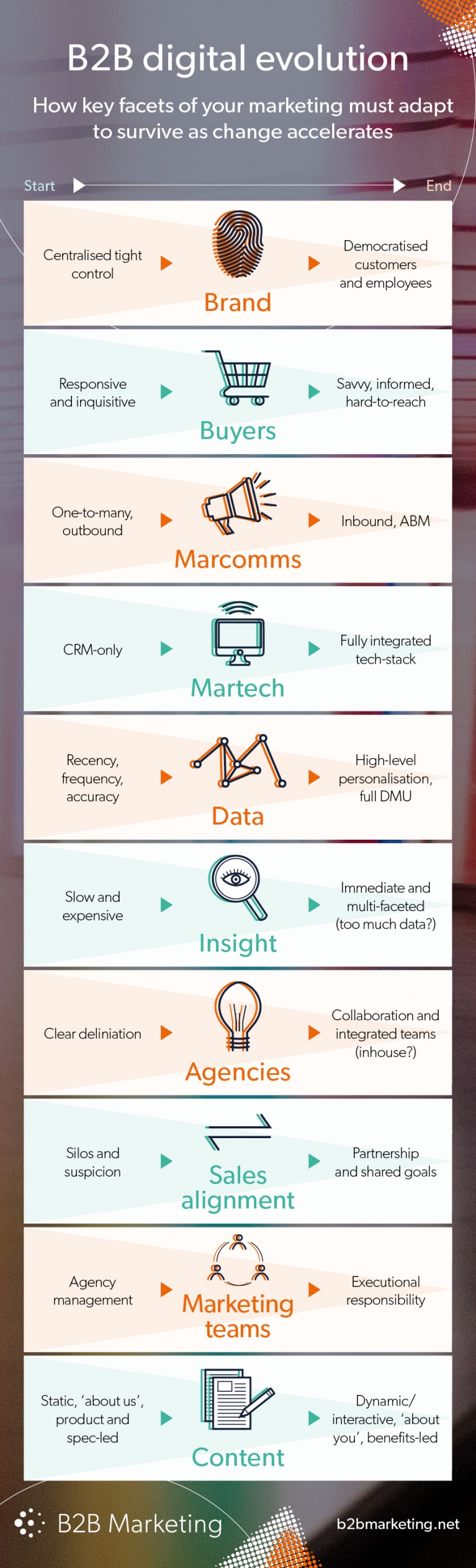 B2B digital evolution

How key facets of your marketing must adapt to survive as change accelerates

Start

End

Centralised tight control

Brand

Democratised customers and employees

Responsive and inquisitive

Buyers

Savvy, informed, hard-to-reach

One-to-many, outbound

Marcomms

Inbound, ABM

CRM-only

Martech

Fully integrated tech-stack

Recency, frequency, accuracy

Data

High-level personalisation, full DMU

Slow and expensive

Insight

Immediate and multi-faceted (too much data?)

Clear deliniation

Agencies

Collaboration and integrated teams (inhouse?)

Silos and suspicion

Sales alignment

Partnership and shared goals

Agency management

Marketing teams

Executional responsibility

Static, 'about us', product and spec-led

Content

Dynamic/ interactive, 'about you', benefits-led

B2B Marketing

b2bmarketing.net