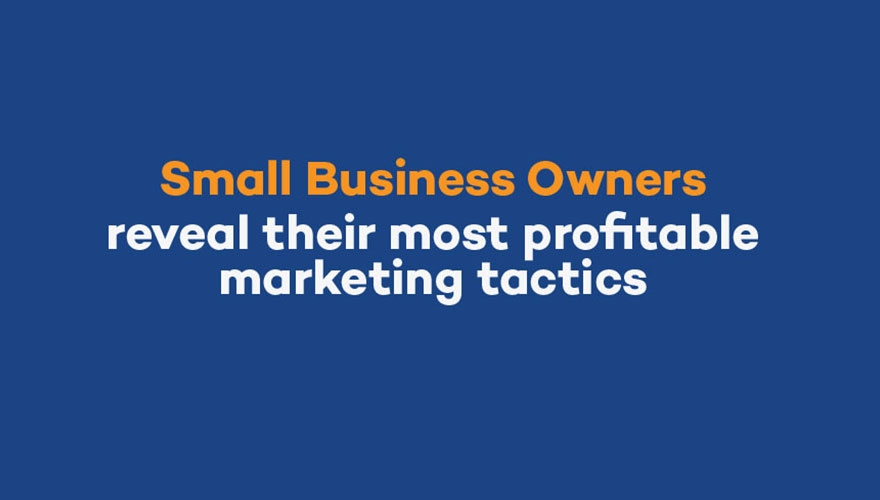 Small Business Owners
reveal their most profitable marketing tactics