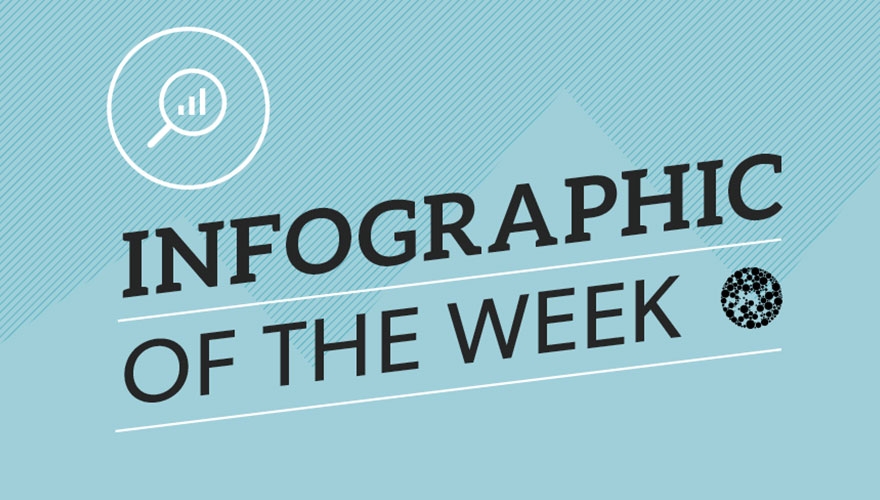 INFOGRAPHIC
OF THE WEEK