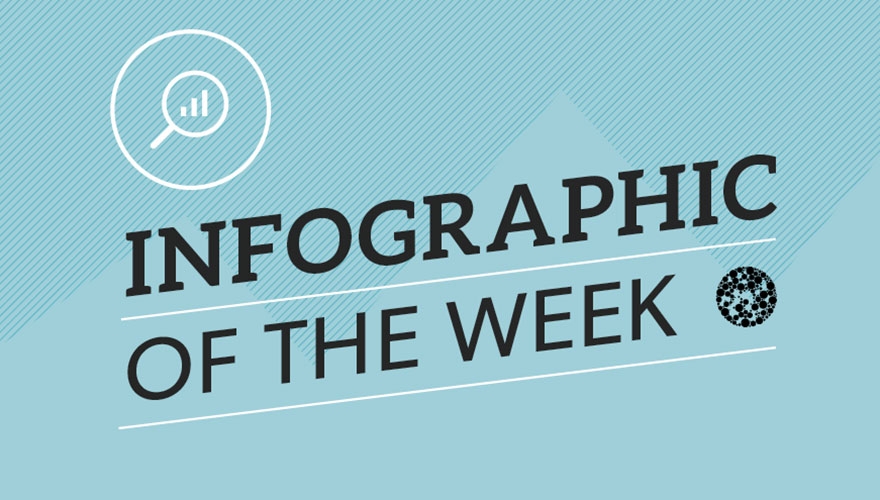 INFOGRAPHIC
OF THE WEEK