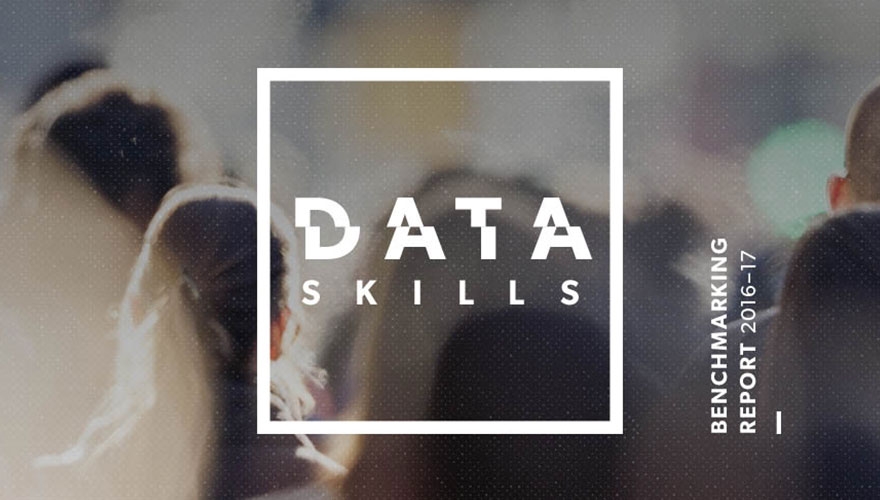 DATA
SKILLS

BENCHMARKING
REPORT 2016–17