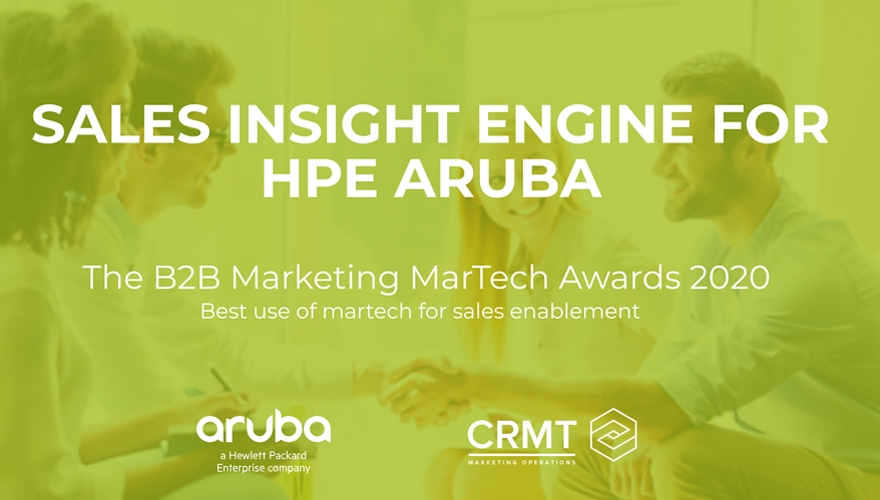 SALES INSIGHT ENGINE FOR HPE ARUBA

The B2B Marketing MarTech Awards 2020
Best use of martech for sales enablement

aruba
a Hewlett Packard Enterprise company

CRMT
MARKETING OPERATIONS