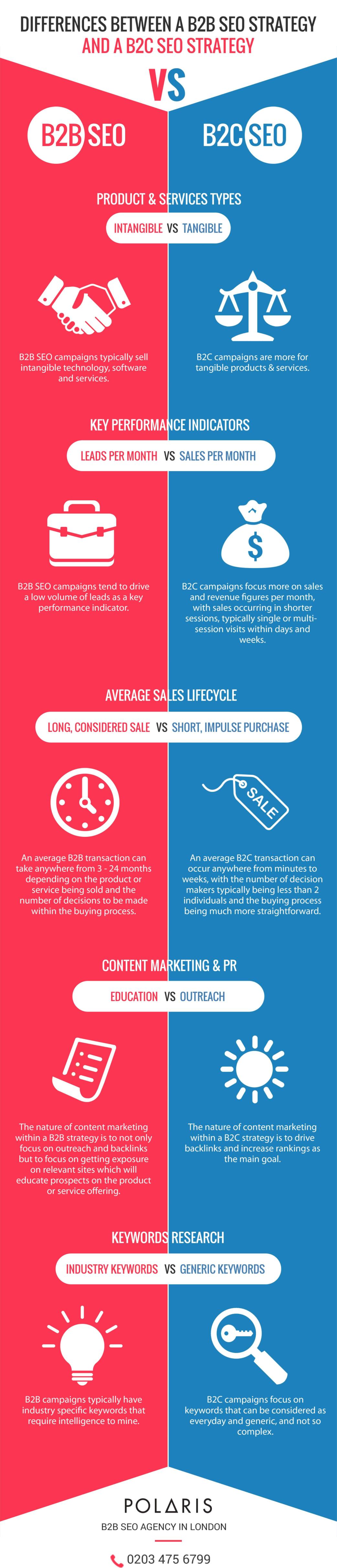 DIFFERENCES BETWEEN A B2B SEO STRATEGY
AND A B2C SEO STRATEGY

VS

B2B SEO

B2C SEO

PRODUCT & SERVICES TYPES

INTANGIBLE VS TANGIBLE

B2B SEO campaigns typically sell intangible technology, software and services.

B2C campaigns are more for tangible products & services.

KEY PERFORMANCE INDICATORS

LEADS PER MONTH VS SALES PER MONTH

B2B SEO campaigns tend to drive a low volume of leads as a key performance indicator.

B2C campaigns focus more on sales and revenue figures per month, with sales occurring in shorter sessions, typically single or multi-session visits within days and weeks.

AVERAGE SALES LIFECYCLE

LONG, CONSIDERED SALE VS SHORT, IMPULSE PURCHASE

SALE

An average B2B transaction can take anywhere from 3 - 24 months depending on the product or service being sold and the number of decisions to be made within the buying process.

An average B2C transaction can occur anywhere from minutes to weeks, with the number of decision makers typically being less than 2 individuals and the buying process being much more straightforward.

CONTENT MARKETING & PR

EDUCATION VS OUTREACH

The nature of content marketing within a B2B strategy is to not only focus on outreach and backlinks but to focus on getting exposure on relevant sites which will educate prospects on the product or service offering.

The nature of content marketing within a B2C strategy is to drive backlinks and increase rankings as the main goal.

KEYWORDS RESEARCH

INDUSTRY KEYWORDS VS GENERIC KEYWORDS

B2B campaigns typically have industry specific keywords that require intelligence to mine.

B2C campaigns focus on keywords that can be considered as everyday and generic, and not so complex.

POLARIS

B2B SEO AGENCY IN LONDON

0203 475 6799